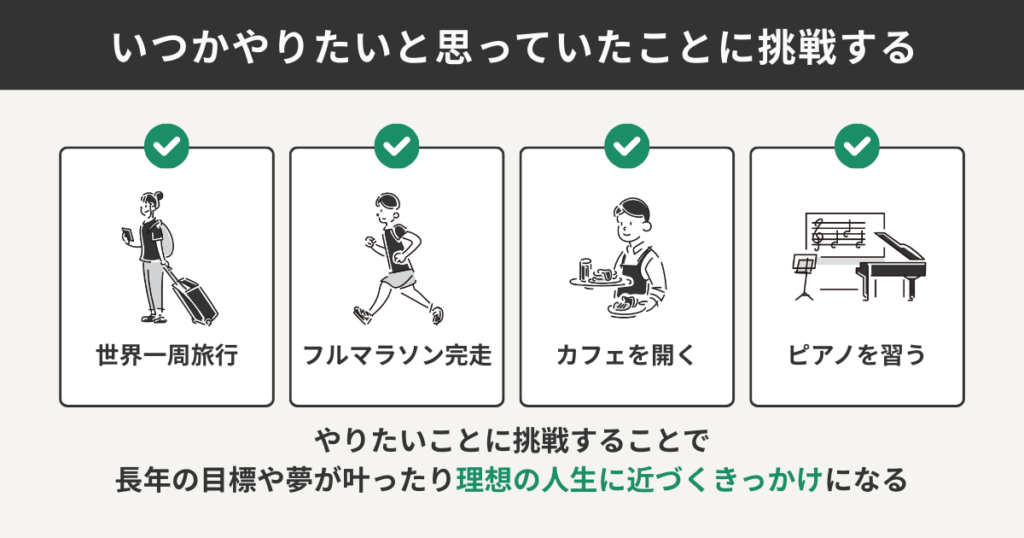 いつかやりたいと思っていたことに挑戦する

世界一周旅行

フルマラソン完走

カフェを開く

ピアノを習う

やりたいことに挑戦することで
長年の目標や夢が叶ったり理想の人生に近づくきっかけになる