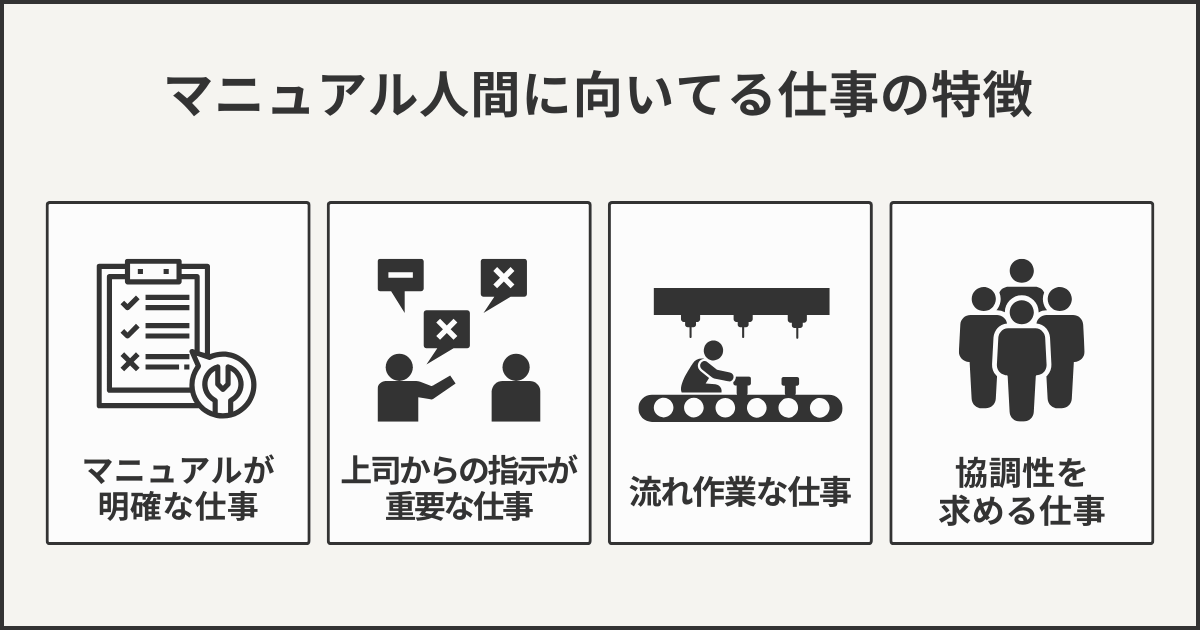 マニュアル人間に向いてる仕事の特徴

マニュアルが明確な仕事

上司からの指示が重要な仕事

流れ作業な仕事

協調性を求める仕事