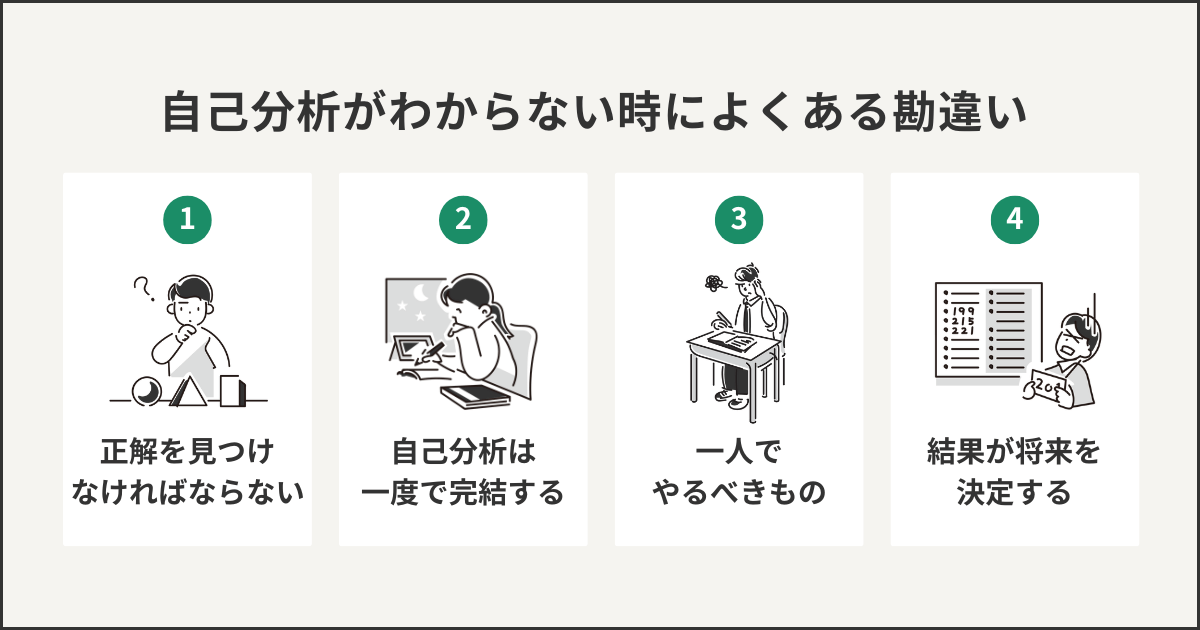 自己分析がわからない時によくある勘違い

1

?

正解を見つけなければならない

2

自己分析は一度で完結する

3

一人でやるべきもの

4

199
215
221

201

結果が将来を決定する