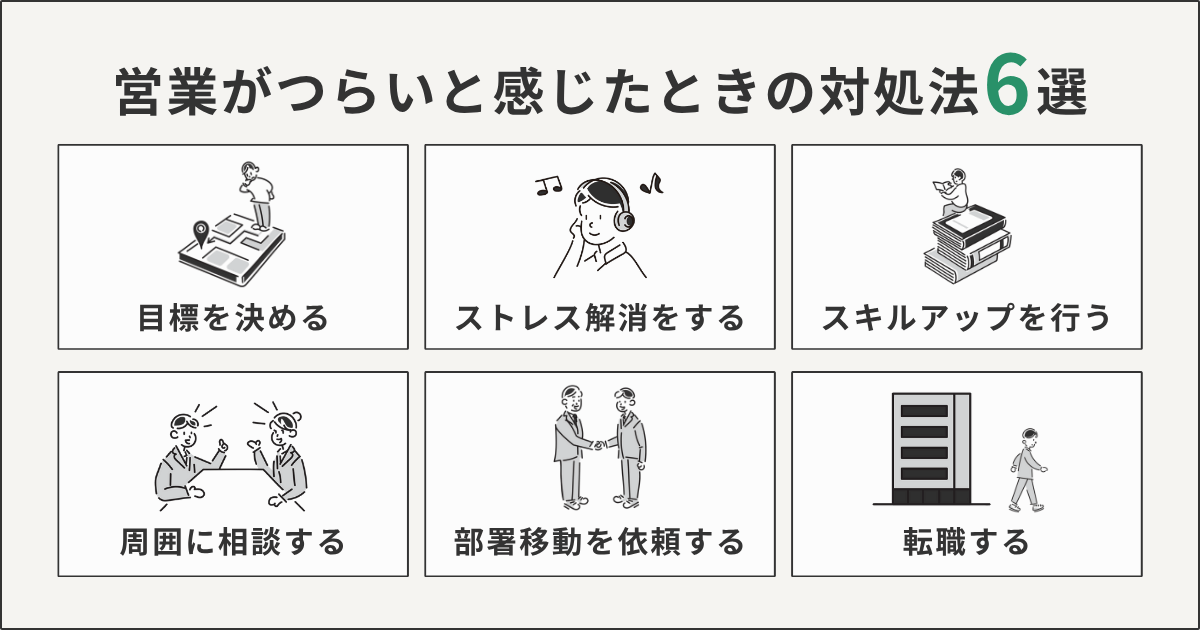 営業がつらいと感じたときの対処法6選

目標を決める

ストレス解消をする

スキルアップを行う

周囲に相談する

部署移動を依頼する

転職する