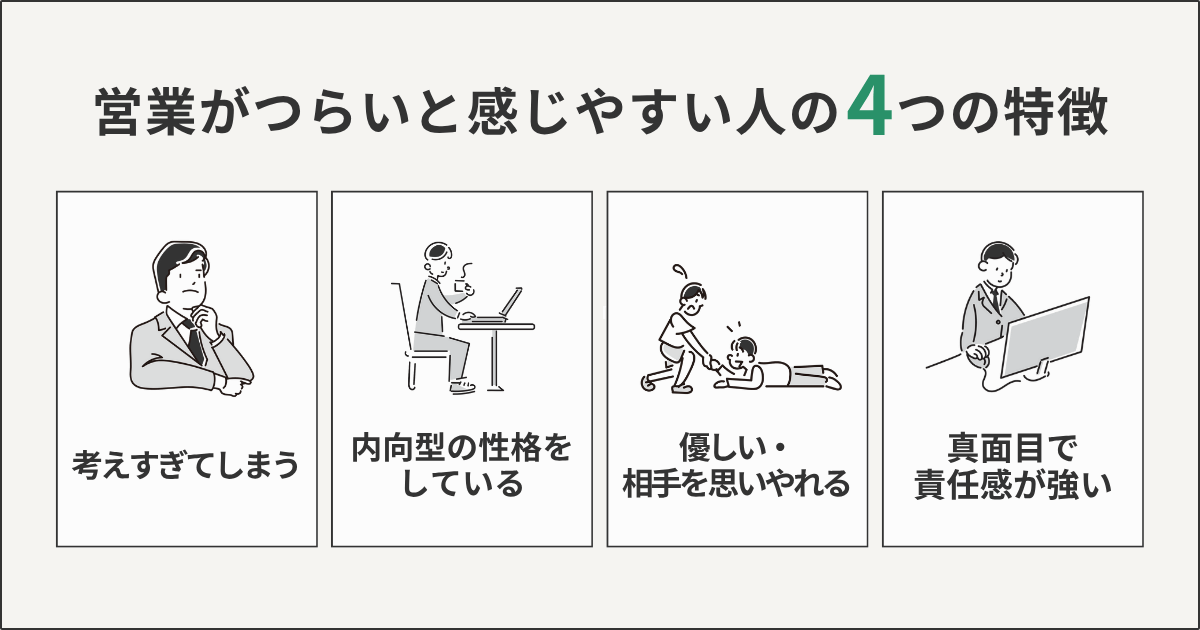 営業がつらいと感じやすい人の4つの特徴

考えすぎてしまう

内向型の性格をしている

優しい・相手を思いやれる

真面目で責任感が強い