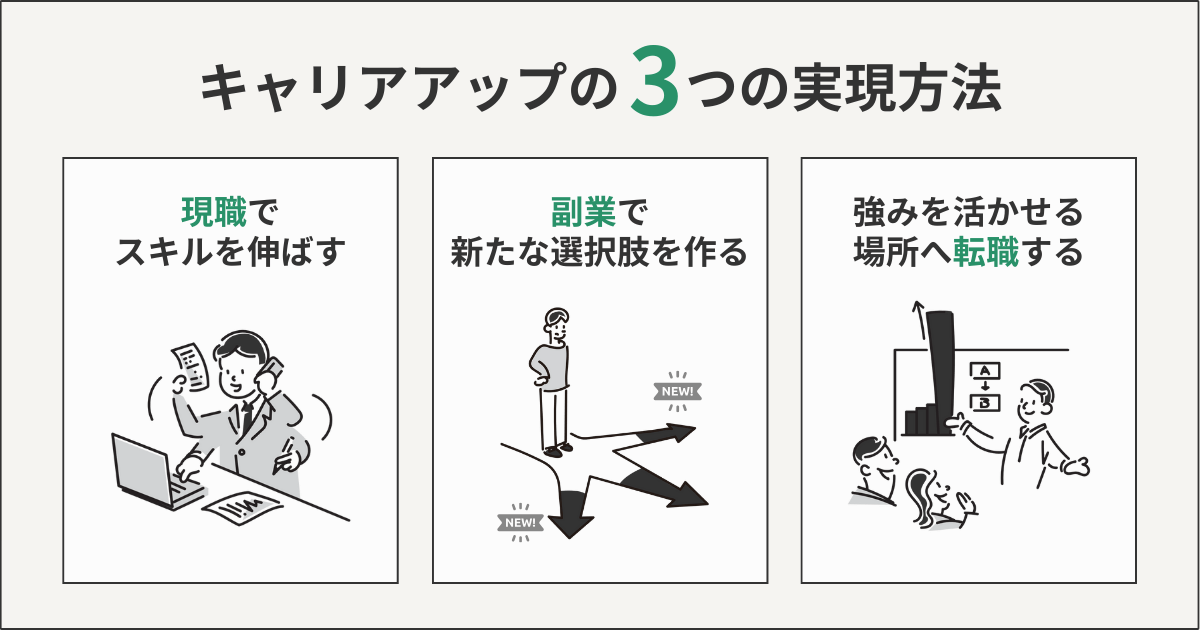 キャリアアップの3つの実現方法

現職で
スキルを伸ばす

副業で
新たな選択肢を作る

NEW!

NEW!

強みを活かせる
場所へ転職する

A

B