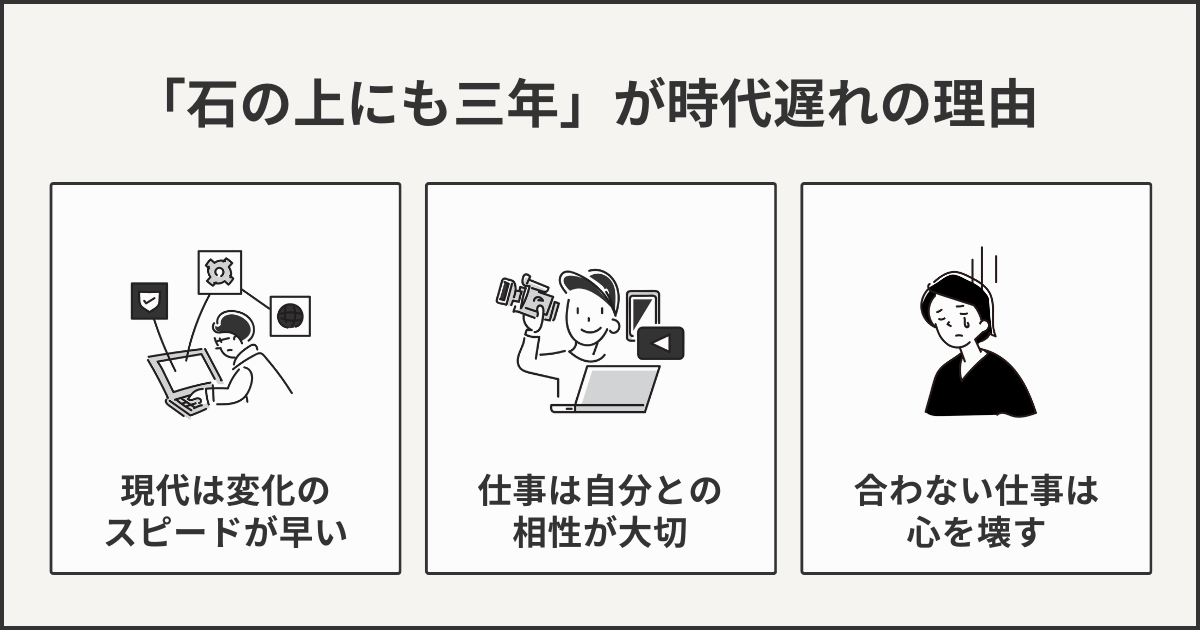 「石の上にも三年」が時代遅れの理由

現代は変化のスピードが早い

仕事は自分との相性が大切

合わない仕事は心を壊す