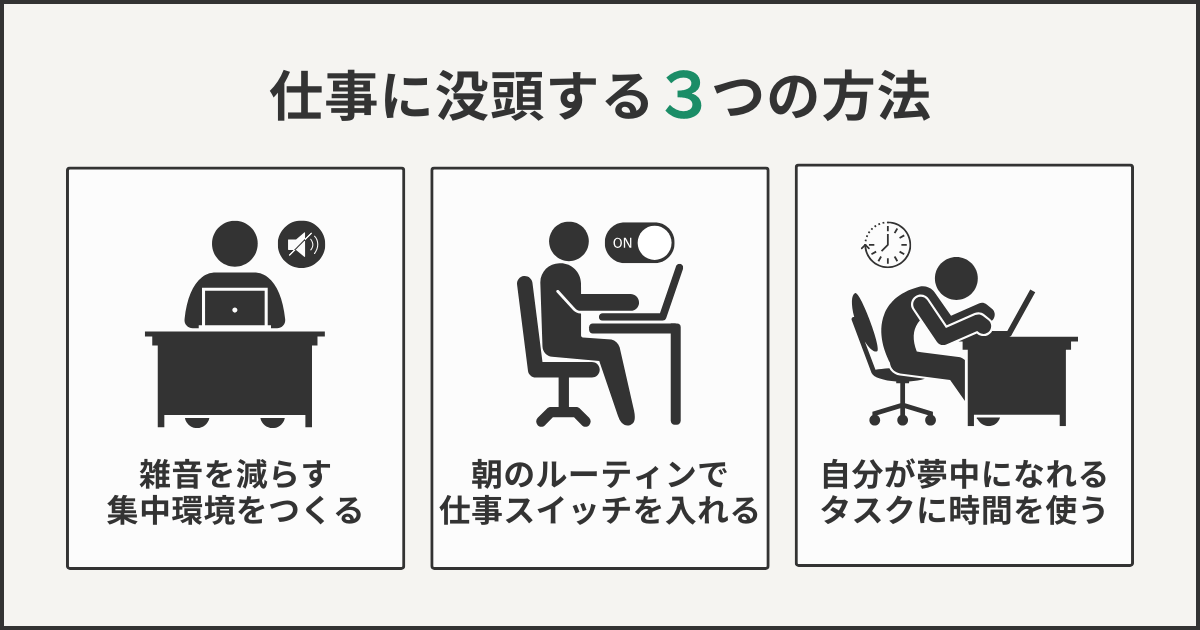 仕事に没頭する3つの方法

雑音を減らす
集中環境をつくる

ON

朝のルーティンで
仕事スイッチを入れる

自分が夢中になれる
タスクに時間を使う