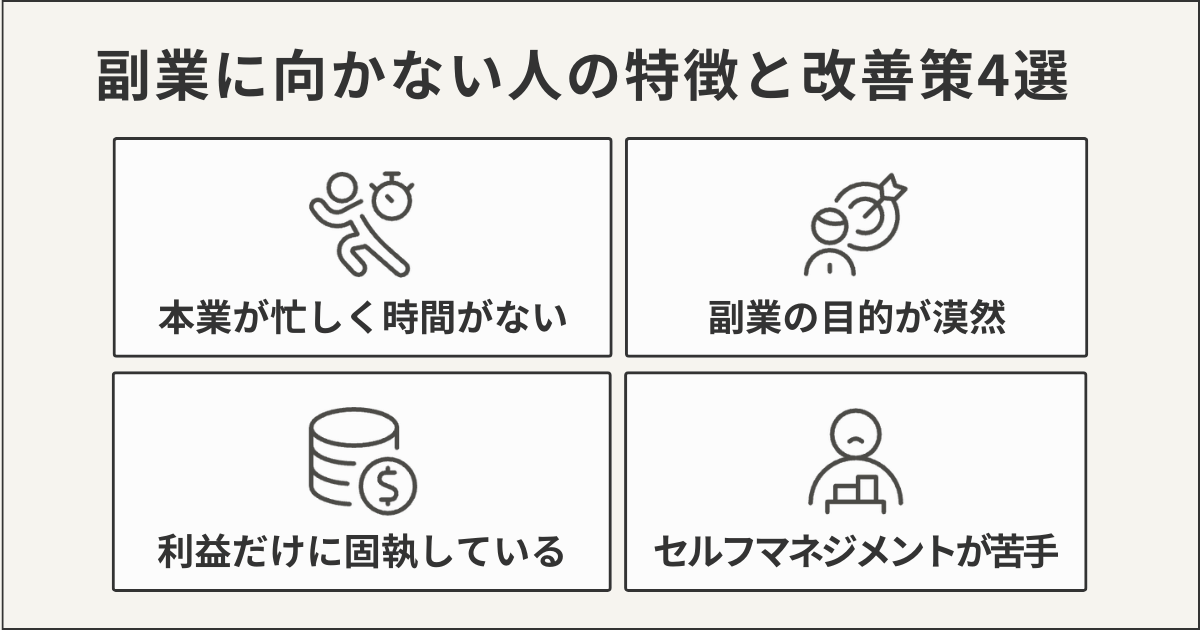 副業に向かない人の特徴と改善策4選

本業が忙しく時間がない

副業の目的が漠然

利益だけに固執している

セルフマネジメントが苦手