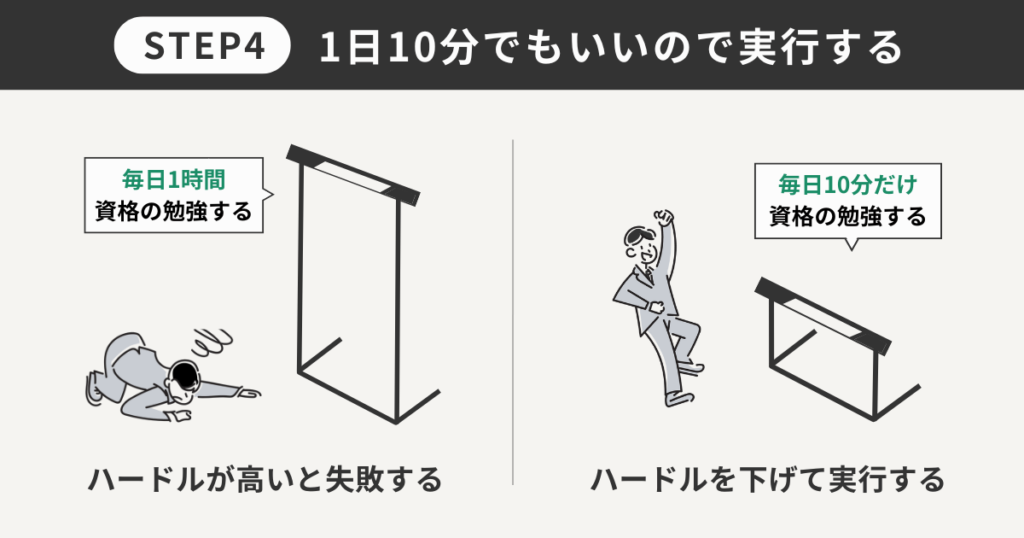 STEP4 1日10分でもいいので実行する

毎日1時間
資格の勉強する

ハードルが高いと失敗する

毎日10分だけ
資格の勉強する

ハードルを下げて実行する