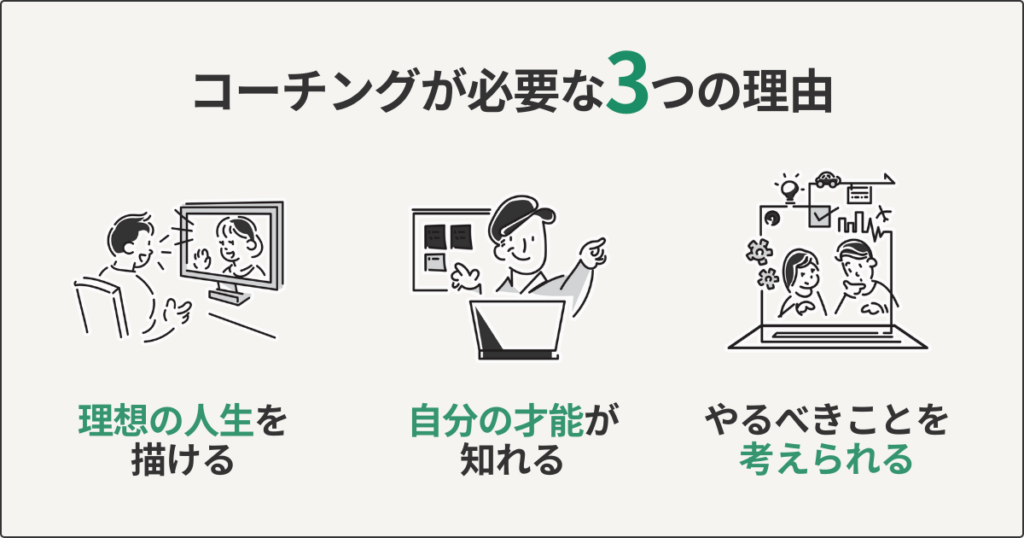 コーチングが必要な3つの理由

理想の人生を描ける

自分の才能が知れる

やるべきことを考えられる