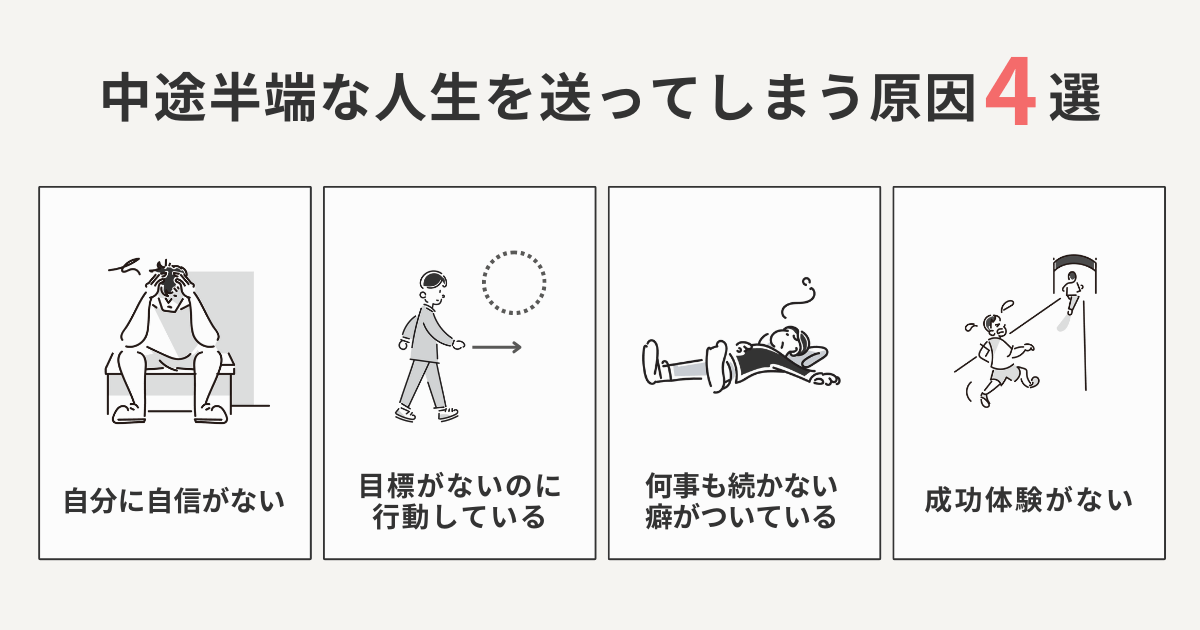 中途半端な人生を送ってしまう原因4選

自分に自信がない

目標がないのに行動している

何事も続かない癖がついている

成功体験がない