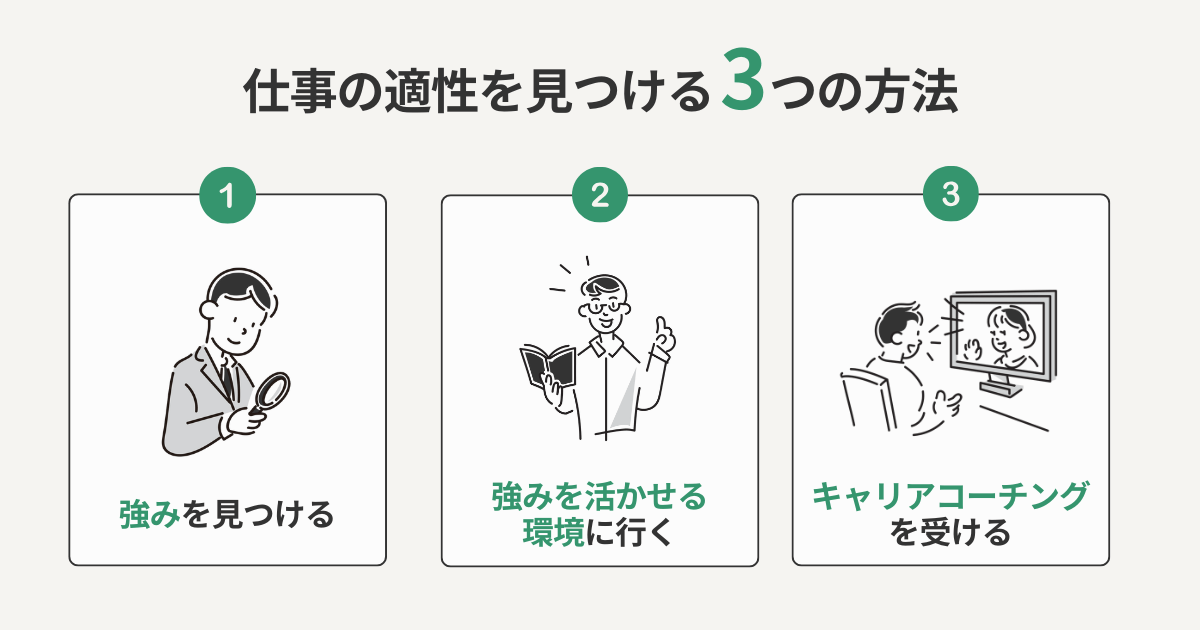 仕事の適性を見つける3つの方法

1

強みを見つける

2

強みを活かせる環境に行く

3

キャリアコーチングを受ける