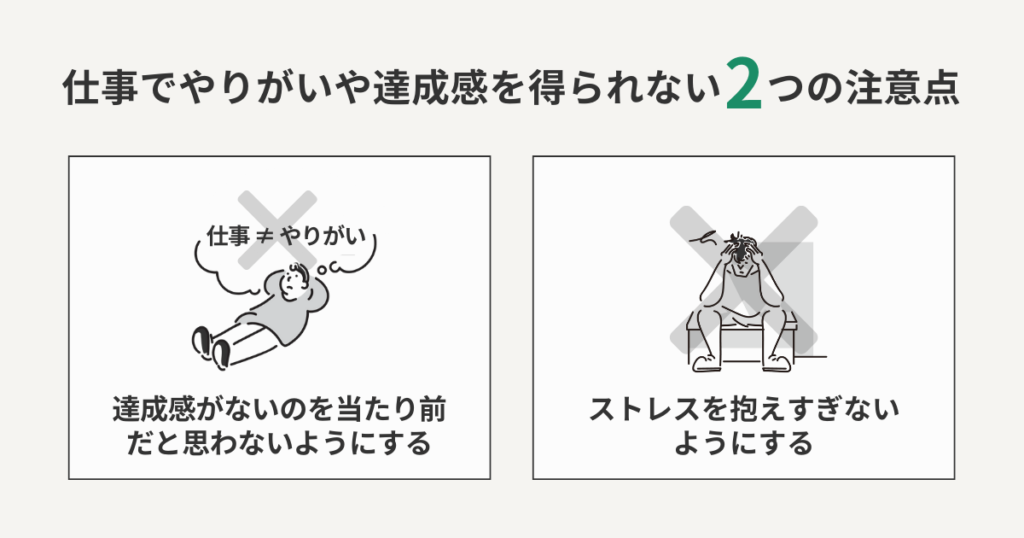 仕事でやりがいや達成感を得られない2つの注意点

仕事 ≠ やりがい

達成感がないのを当たり前だと思わないようにする

ストレスを抱えすぎないようにする