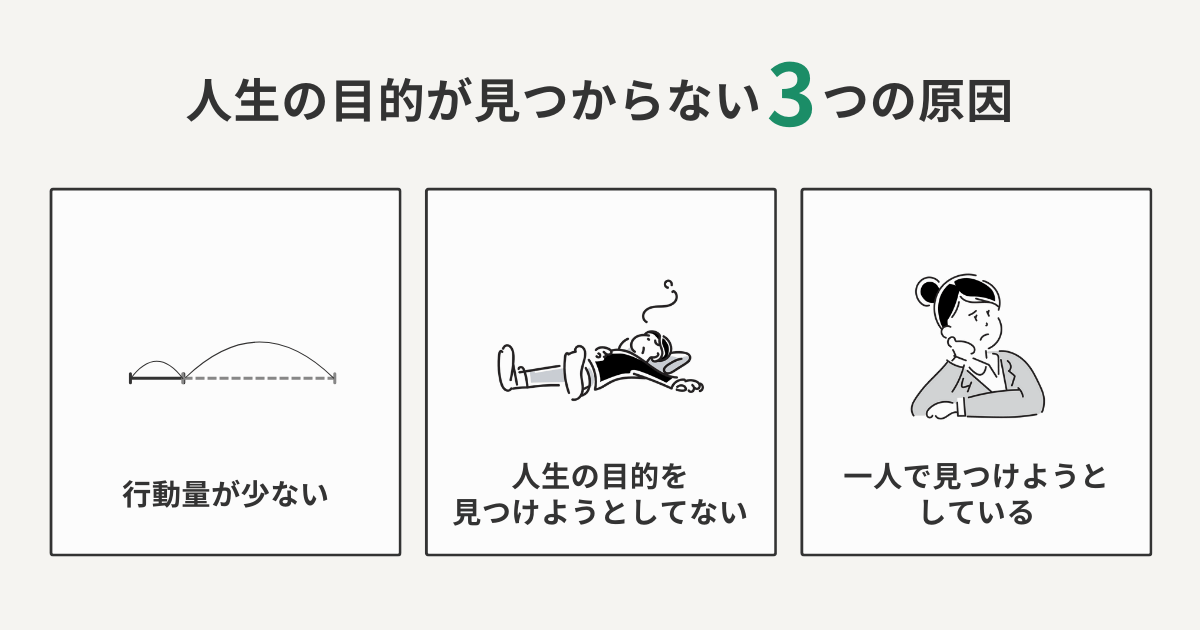 人生の目的が見つからない3つの原因

行動量が少ない

人生の目的を見つけようとしてない

一人で見つけようとしている