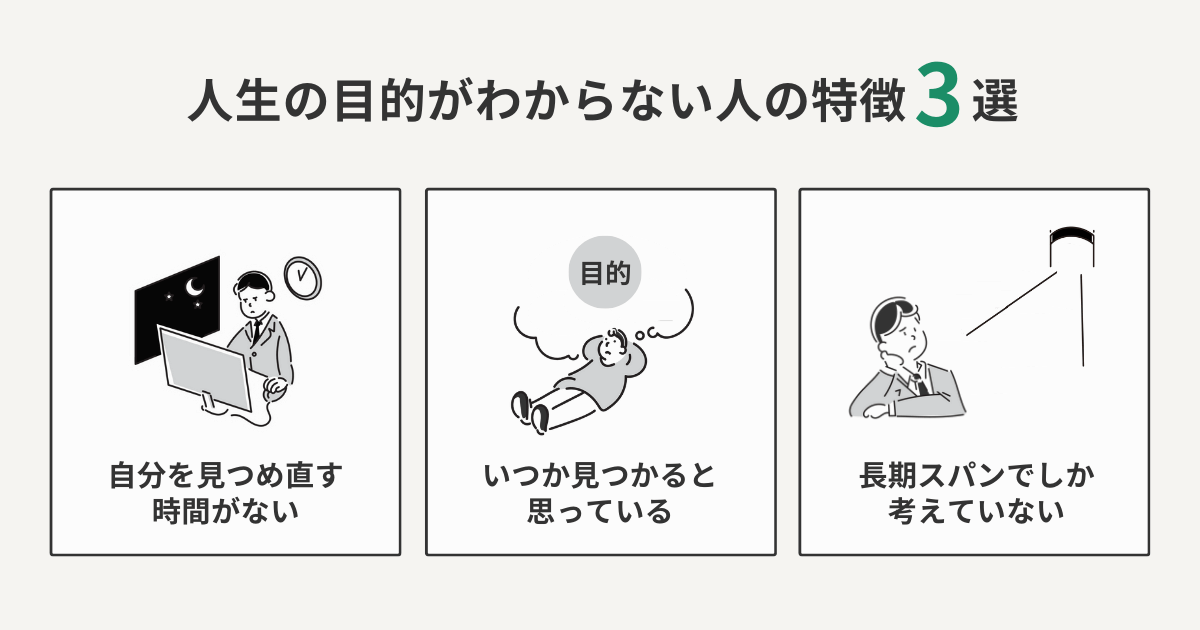 人生の目的がわからない人の特徴3選

自分を見つめ直す時間がない

目的

いつか見つかると思っている

長期スパンでしか考えていない