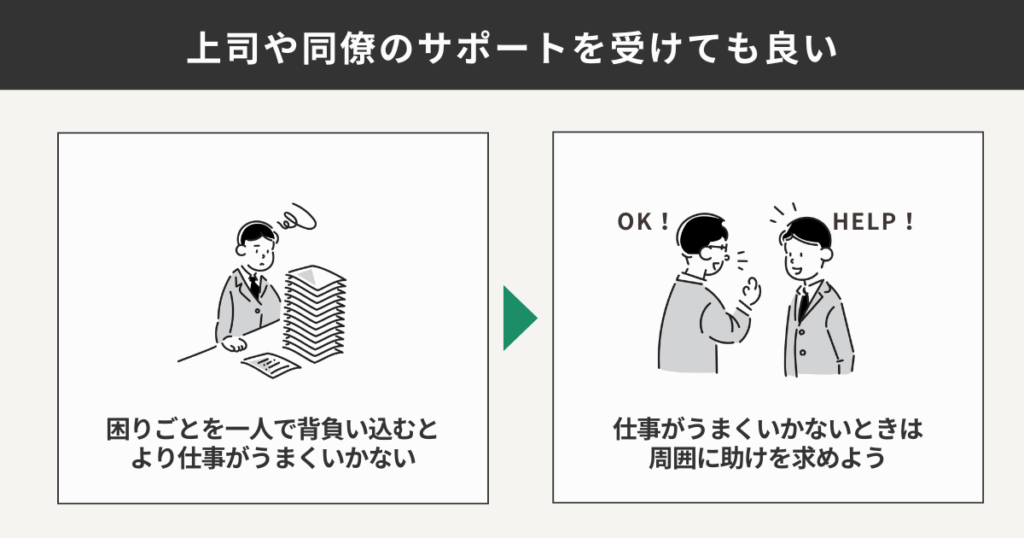 上司や同僚のサポートを受けても良い

困りごとを一人で背負い込むとより仕事がうまくいかない

OK！

HELP！

仕事がうまくいかないときは周囲に助けを求めよう