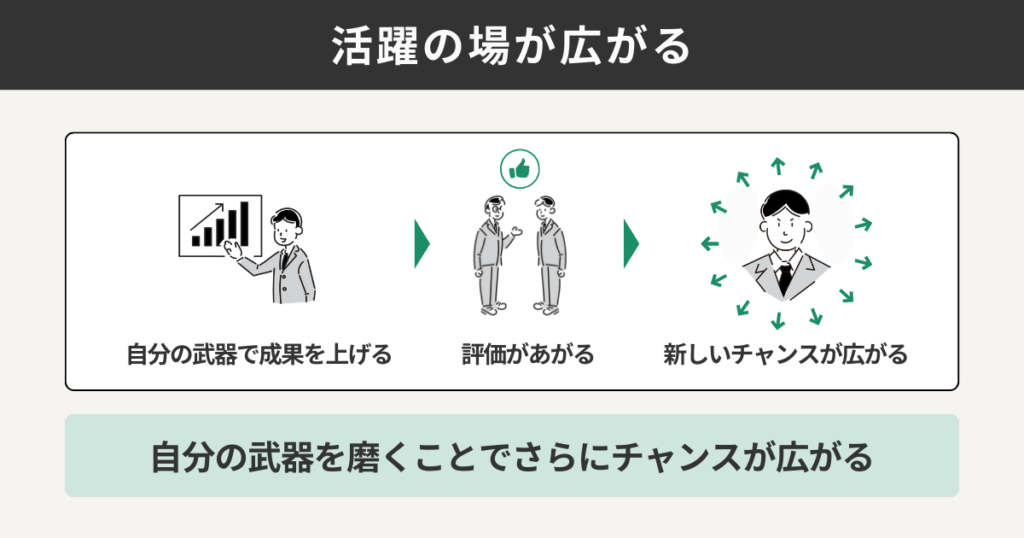 活躍の場が広がる

自分の武器で成果を上げる

評価があがる

新しいチャンスが広がる

自分の武器を磨くことでさらにチャンスが広がる