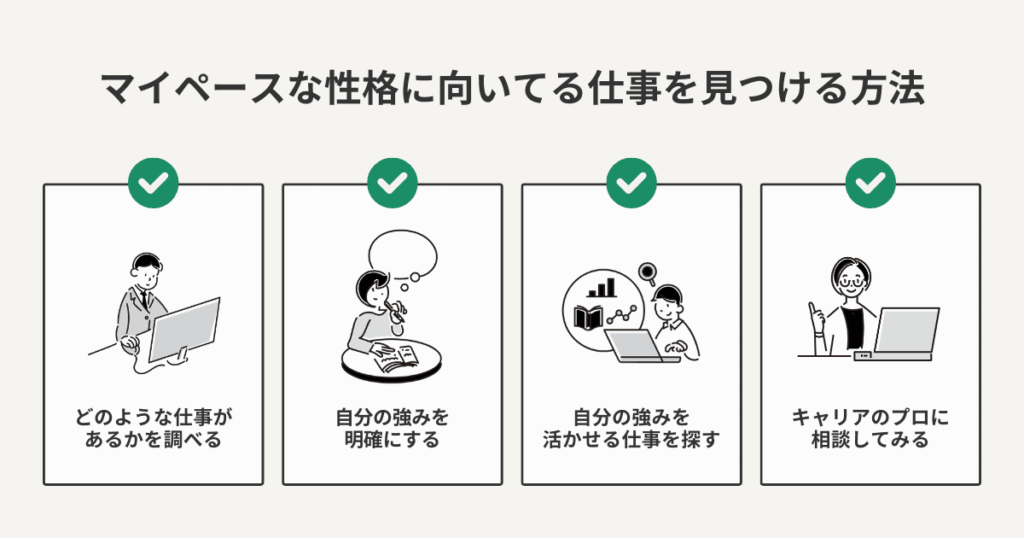 マイペースな性格に向いてる仕事を見つける方法

どのような仕事があるかを調べる

自分の強みを明確にする

自分の強みを活かせる仕事を探す

キャリアのプロに相談してみる