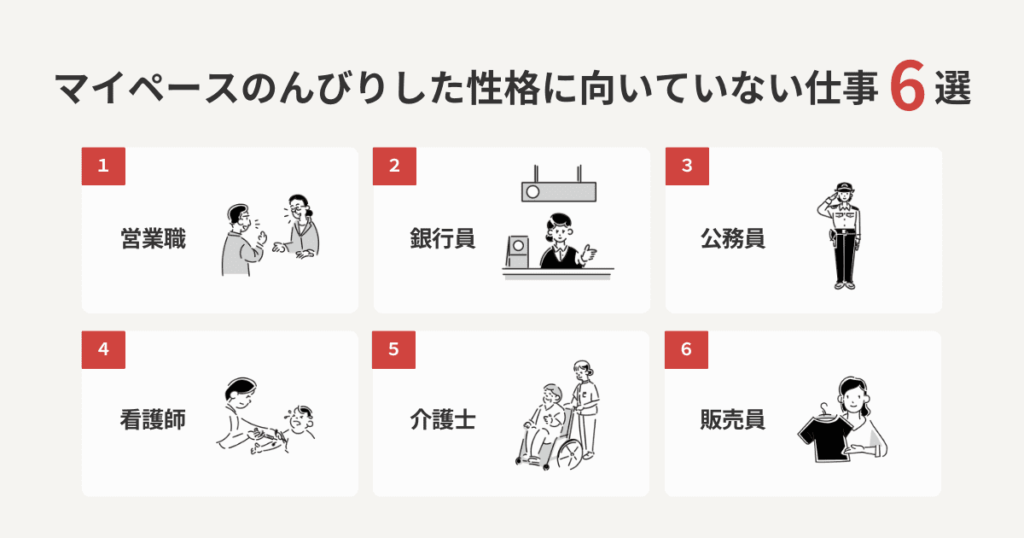 マイペースのんびりした性格に向いていない仕事 6 選

1
営業職

2
銀行員

3
公務員

4
看護師

5
介護士

6
販売員