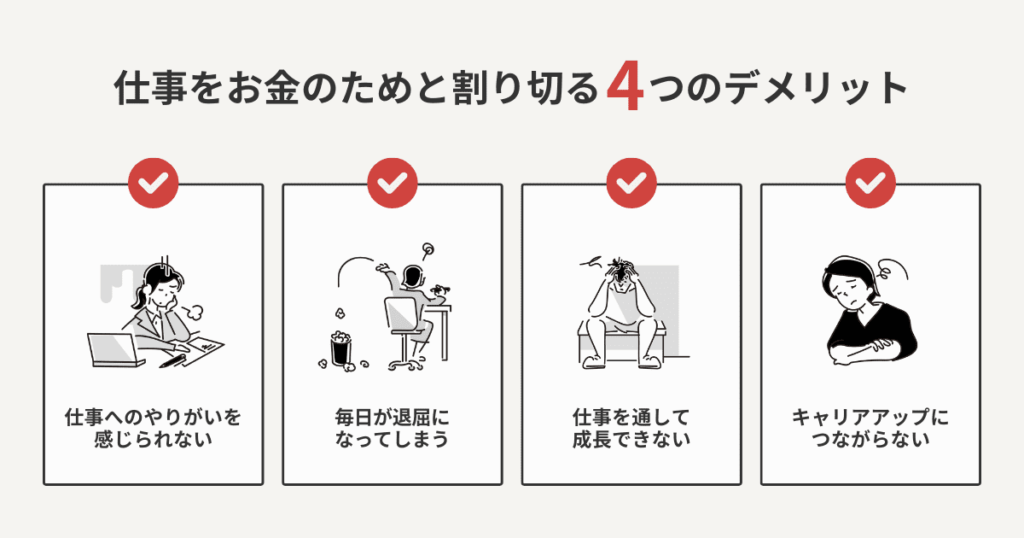 仕事をお金のためと割り切る4つのデメリット

仕事へのやりがいを感じられない

毎日が退屈になってしまう

仕事を通して成長できない

キャリアアップにつながらない