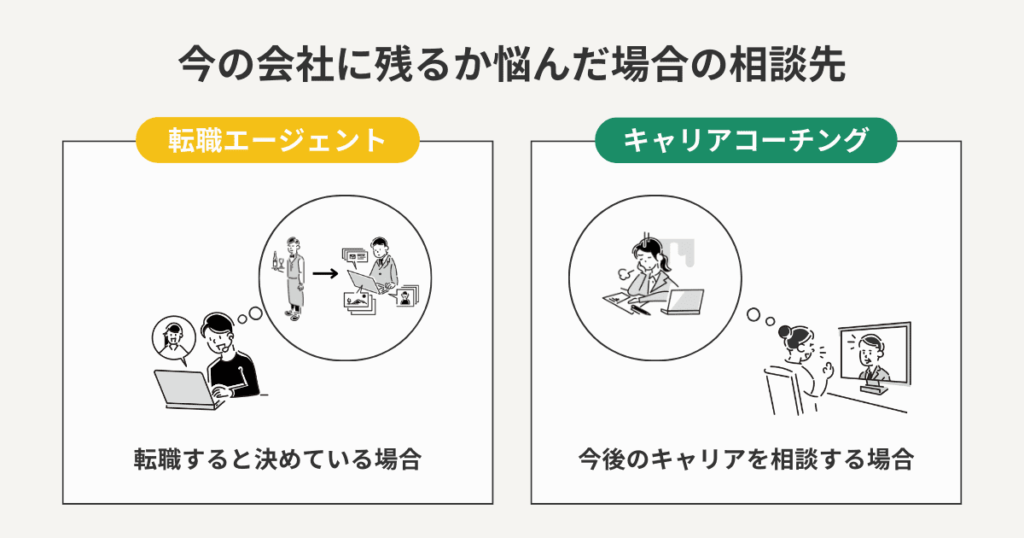 今の会社に残るか悩んだ場合の相談先

転職エージェント

転職すると決めている場合

キャリアコーチング

今後のキャリアを相談する場合