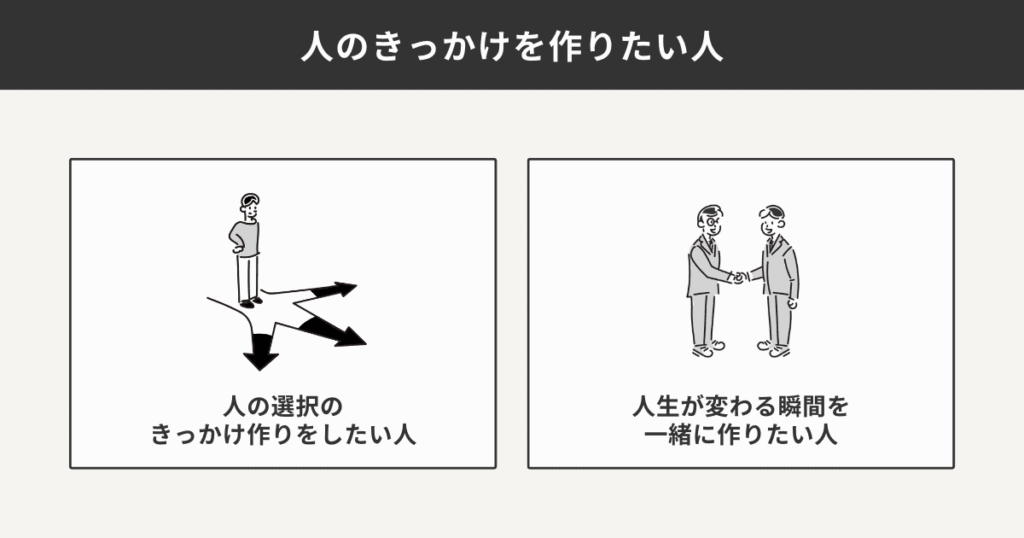 人のきっかけを作りたい人

人の選択の
きっかけ作りをしたい人

人生が変わる瞬間を
一緒に作りたい人