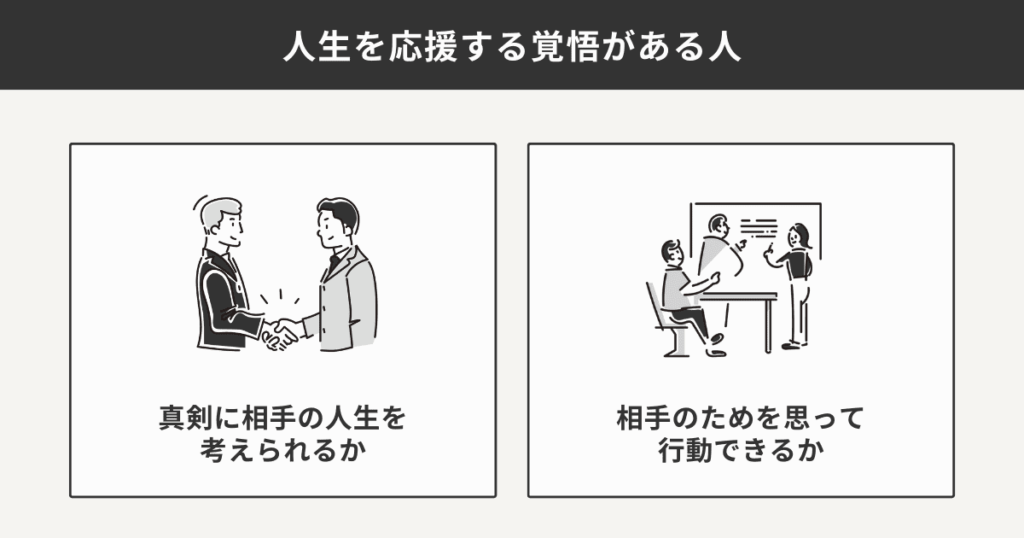 人生を応援する覚悟がある人

真剣に相手の人生を考えられるか

相手のためを思って行動できるか