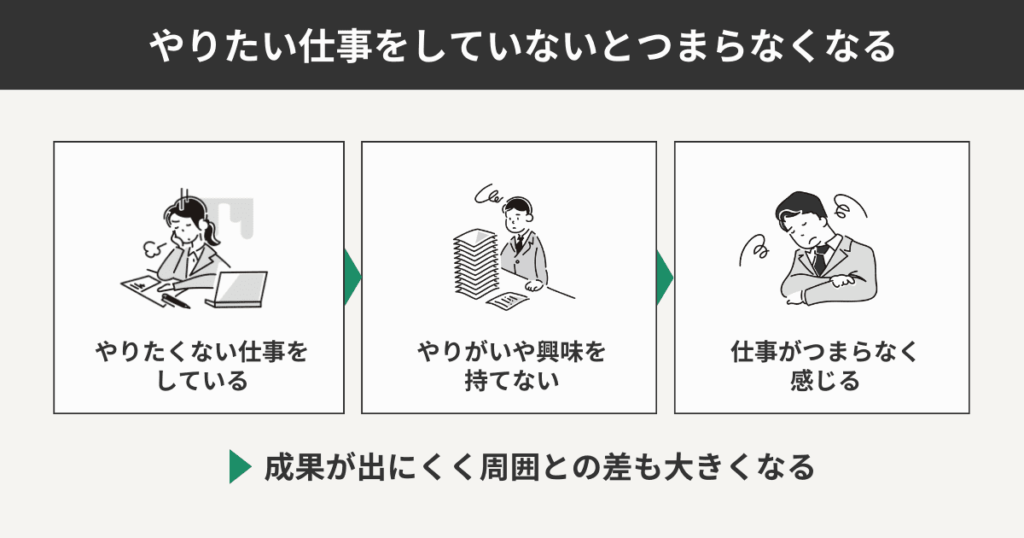 やりたい仕事をしていないとつまらなくなる

やりたくない仕事をしている

やりがいや興味を持てない

仕事がつまらなく感じる

成果が出にくく周囲との差も大きくなる