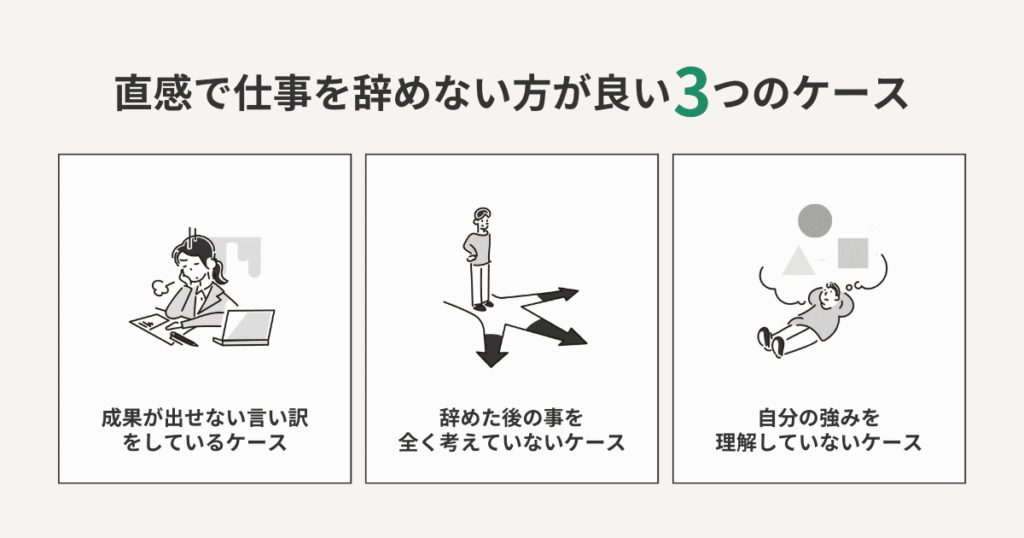 直感で仕事を辞めない方が良い3つのケース

成果が出せない言い訳をしているケース

辞めた後の事を全く考えていないケース

自分の強みを理解していないケース