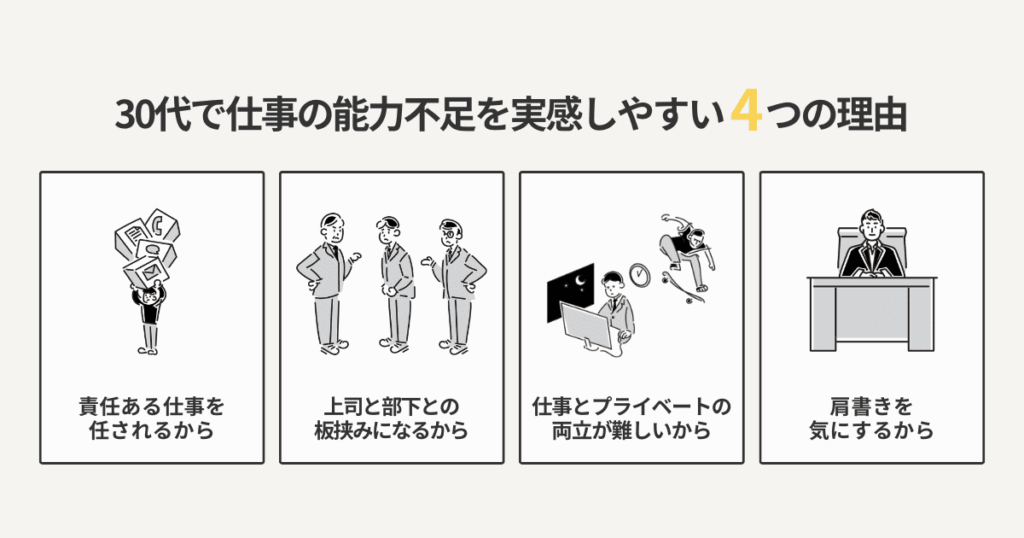 30代で仕事の能力不足を実感しやすい4つの理由

責任ある仕事を任されるから

上司と部下との板挟みになるから

仕事とプライベートの両立が難しいから

肩書きを気にするから