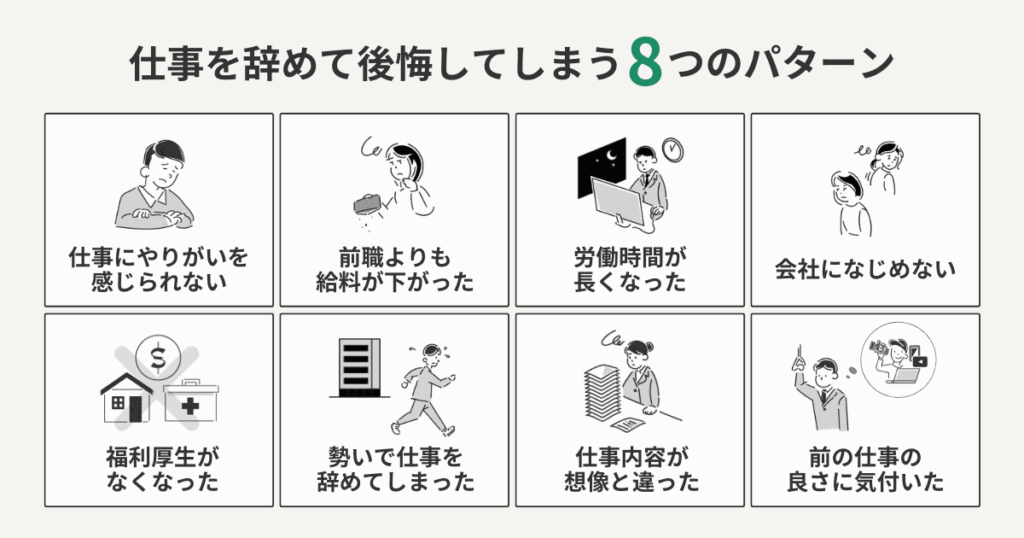 仕事を辞めて後悔してしまう8つのパターン

仕事にやりがいを感じられない

前職よりも給料が下がった

労働時間が長くなった

会社になじめない

$

福利厚生がなくなった

勢いで仕事を辞めてしまった

仕事内容が想像と違った

前の仕事の良さに気付いた