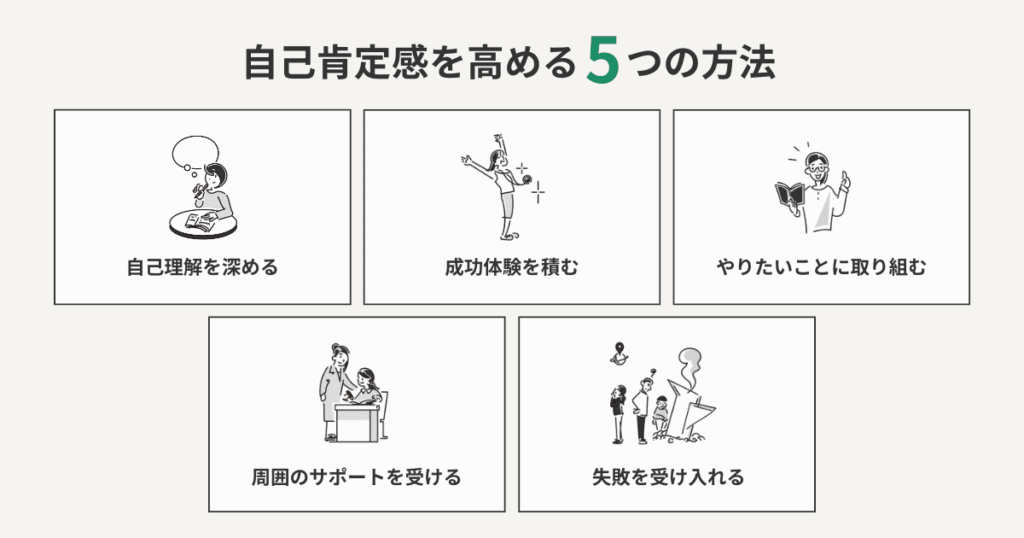 自己肯定感を高める5つの方法

自己理解を深める

成功体験を積む

やりたいことに取り組む

周囲のサポートを受ける

失敗を受け入れる