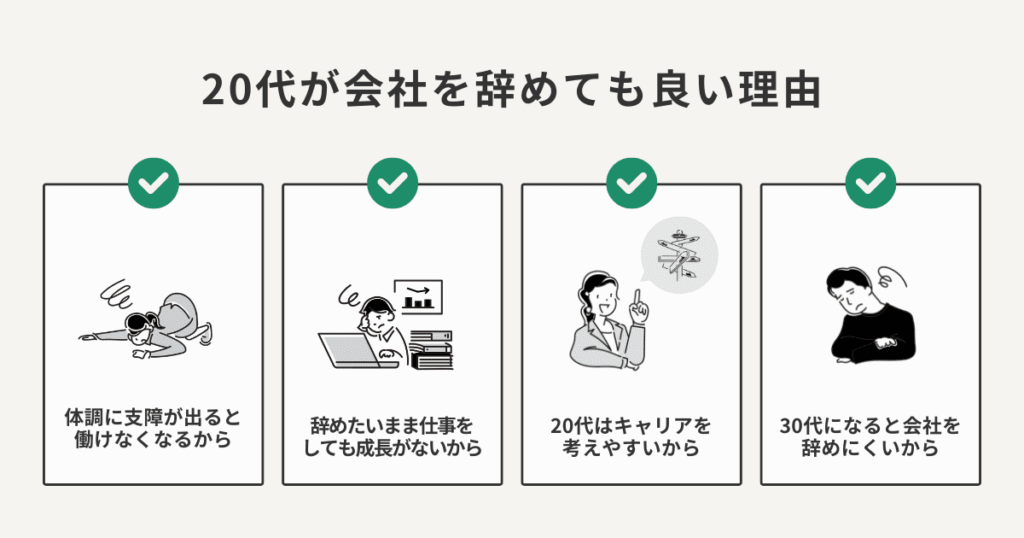 20代が会社を辞めても良い理由

体調に支障が出ると働けなくなるから

辞めたいまま仕事をしても成長がないから

20代はキャリアを考えやすいから

30代になると会社を辞めにくいから