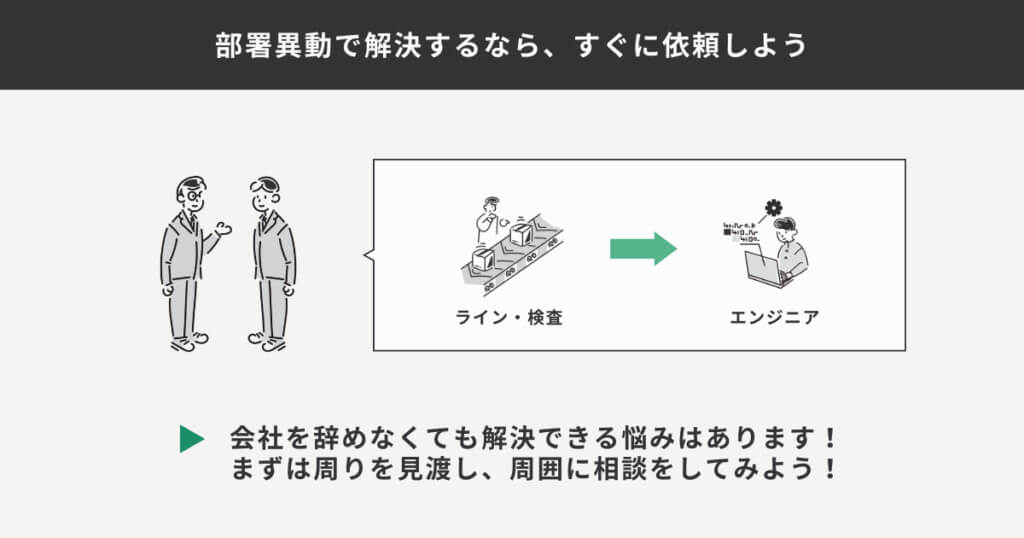 部署異動で解決するなら、すぐに依頼しよう

ライン・検査

エンジニア

会社を辞めなくても解決できる悩みはあります！
まずは周りを見渡し、周囲に相談をしてみよう！