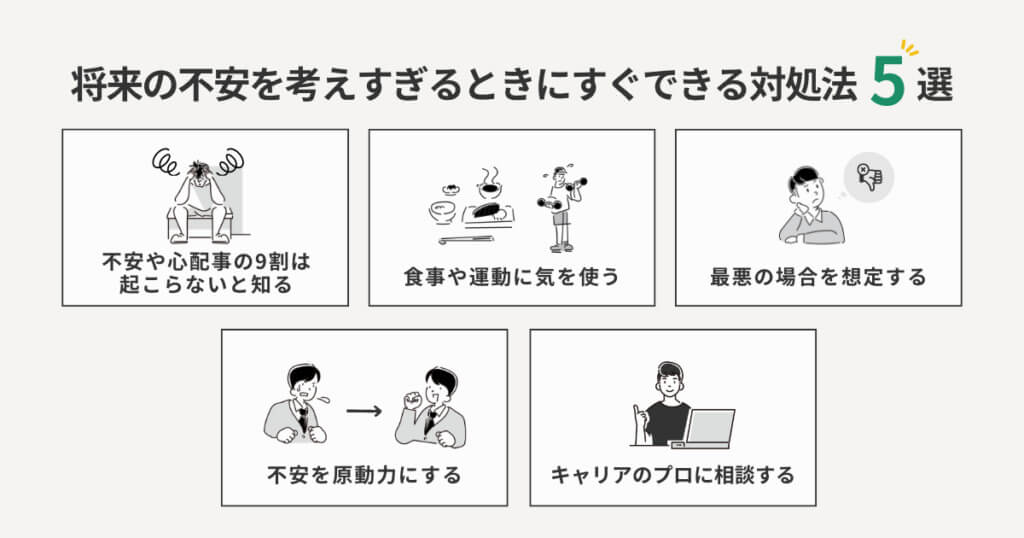 将来の不安を考えすぎるときにすぐできる対処法 5 選

不安や心配事の9割は起こらないと知る

食事や運動に気を使う

最悪の場合を想定する

不安を原動力にする

キャリアのプロに相談する