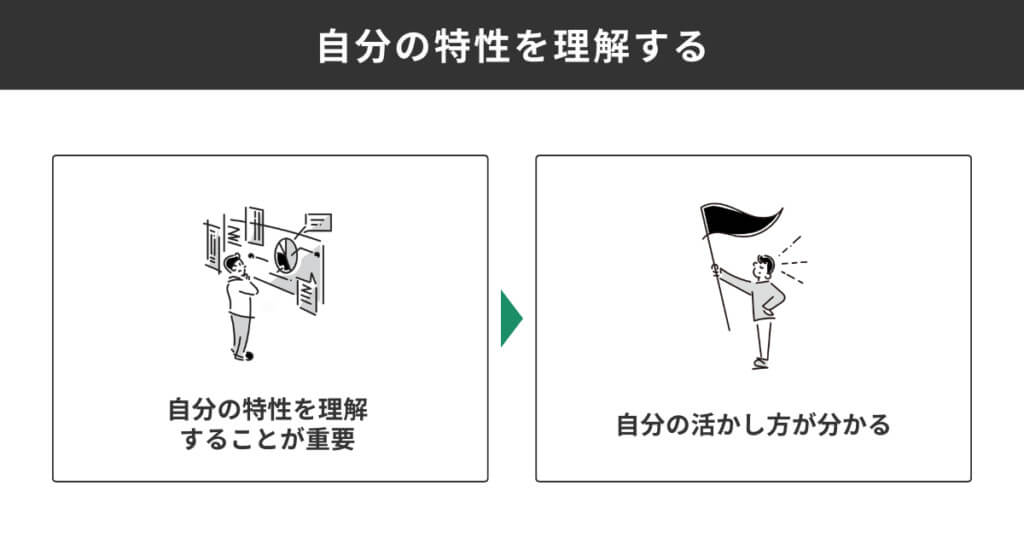 自分の特性を理解する

自分の特性を理解することが重要

自分の活かし方が分かる