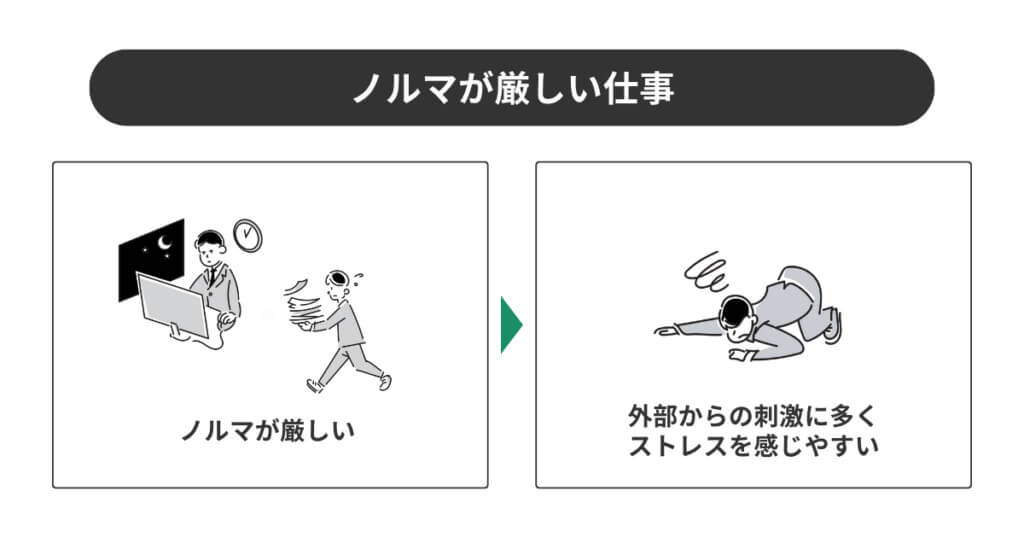 ノルマが厳しい仕事

ノルマが厳しい

外部からの刺激に多く
ストレスを感じやすい