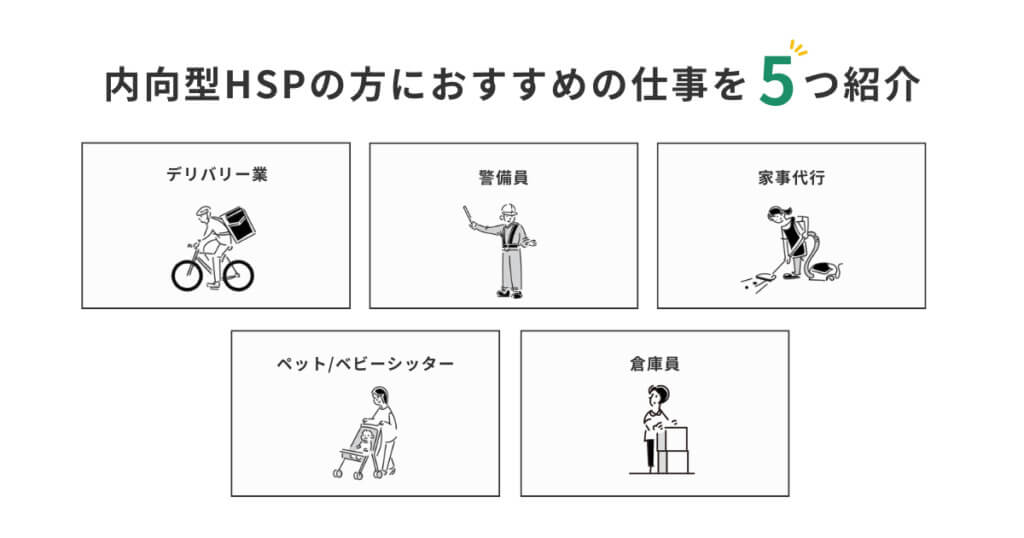 内向型HSPの方におすすめの仕事を5つ紹介

デリバリー業

警備員

家事代行

ペット/ベビーシッター

倉庫員