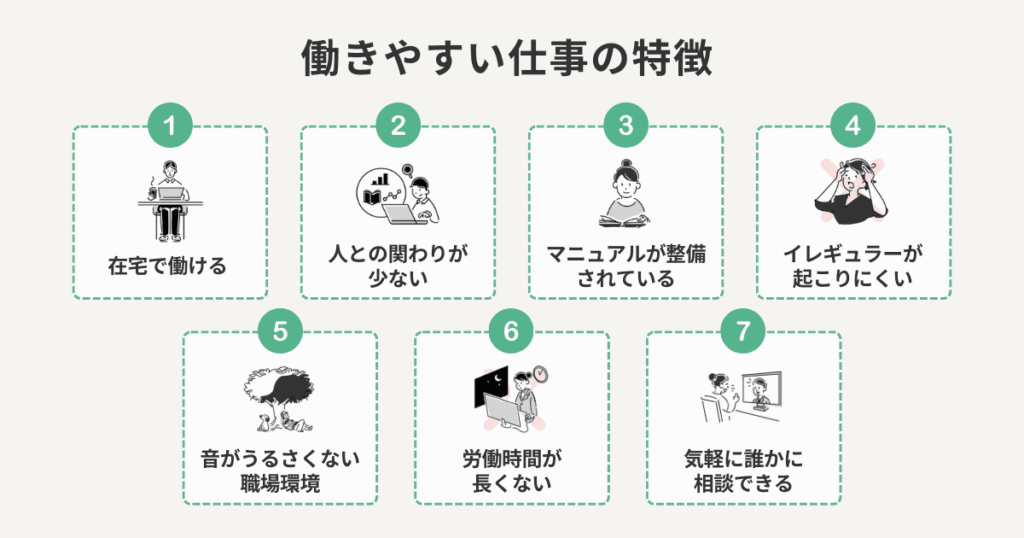 働きやすい仕事の特徴

1
在宅で働ける

2
人との関わりが少ない

3
マニュアルが整備されている

4
イレギュラーが起こりにくい

5
音がうるさくない職場環境

6
労働時間が長くない

7
気軽に誰かに相談できる