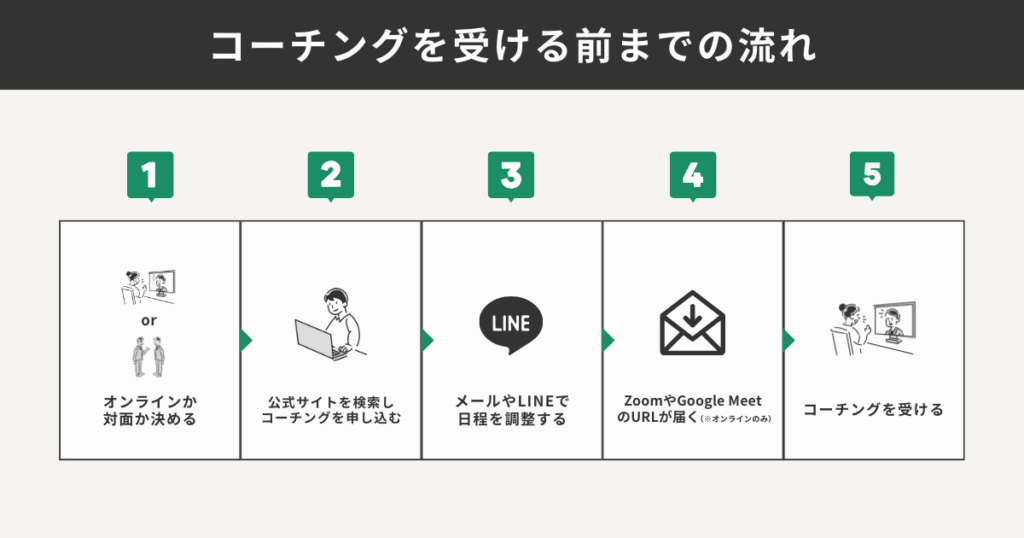 コーチングを受ける前までの流れ

1

or

オンラインか対面か決める

2

公式サイトを検索しコーチングを申し込む

3

LINE

メールやLINEで日程を調整する

4

ZoomやGoogle MeetのURLが届く(※オンラインのみ)

5

コーチングを受ける