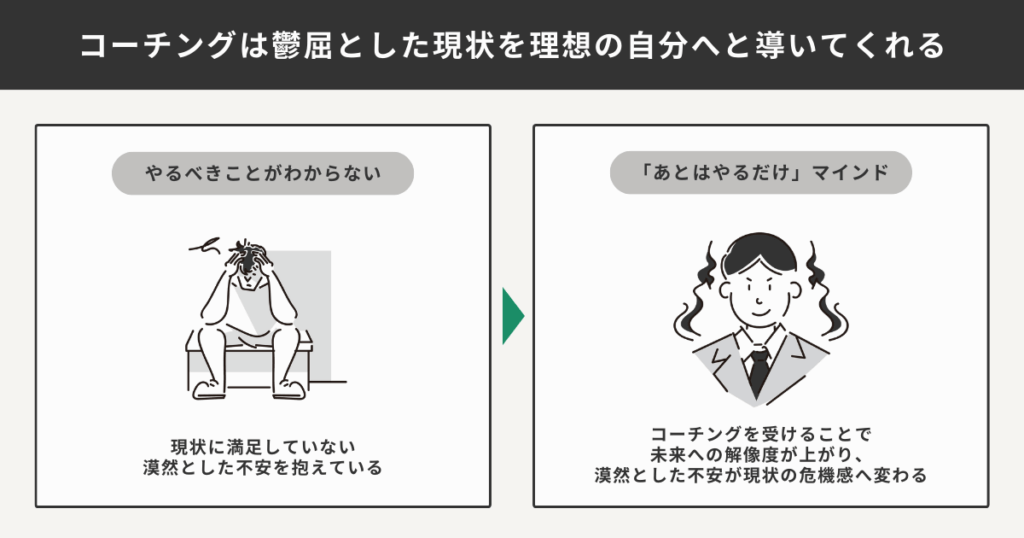 コーチングは鬱屈とした現状を理想の自分へと導いてくれる

やるべきことがわからない

現状に満足していない
漠然とした不安を抱えている

「あとはやるだけ」マインド

コーチングを受けることで
未来への解像度が上がり、
漠然とした不安が現状の危機感へ変わる