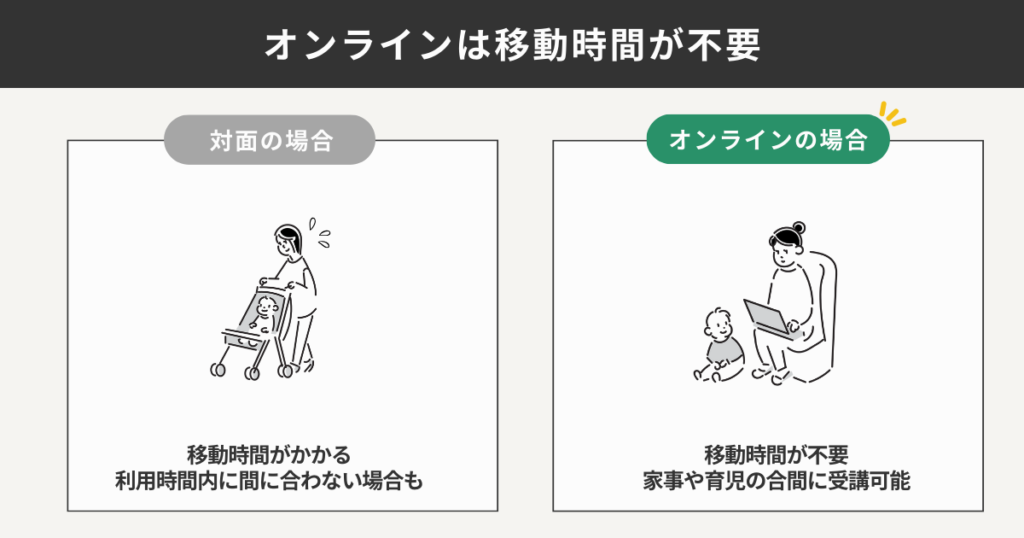 オンラインは移動時間が不要

対面の場合

移動時間がかかる
利用時間内に間に合わない場合も

オンラインの場合

移動時間が不要
家事や育児の合間に受講可能