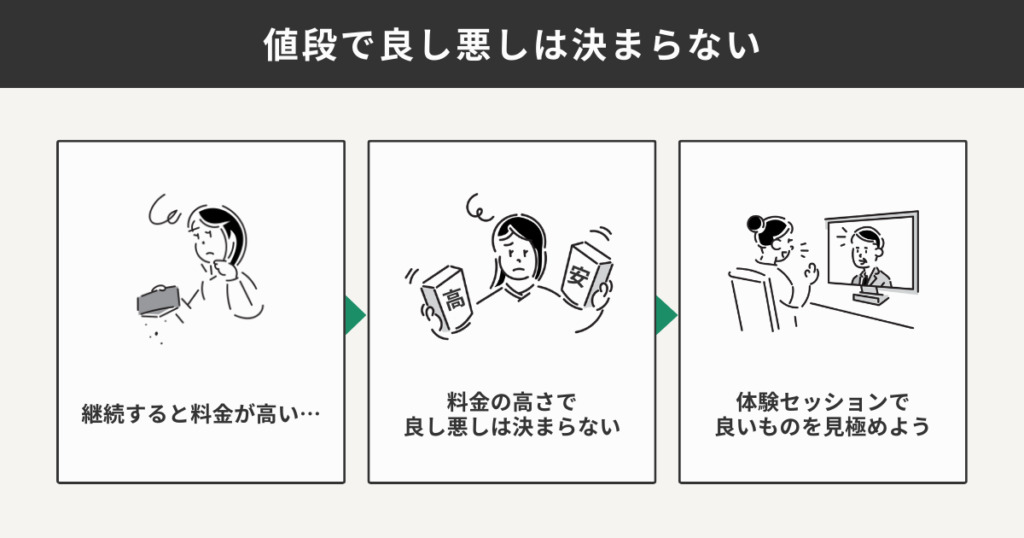 値段で良し悪しは決まらない

継続すると料金が高い…

高

安

料金の高さで
良し悪しは決まらない

体験セッションで
良いものを見極めよう