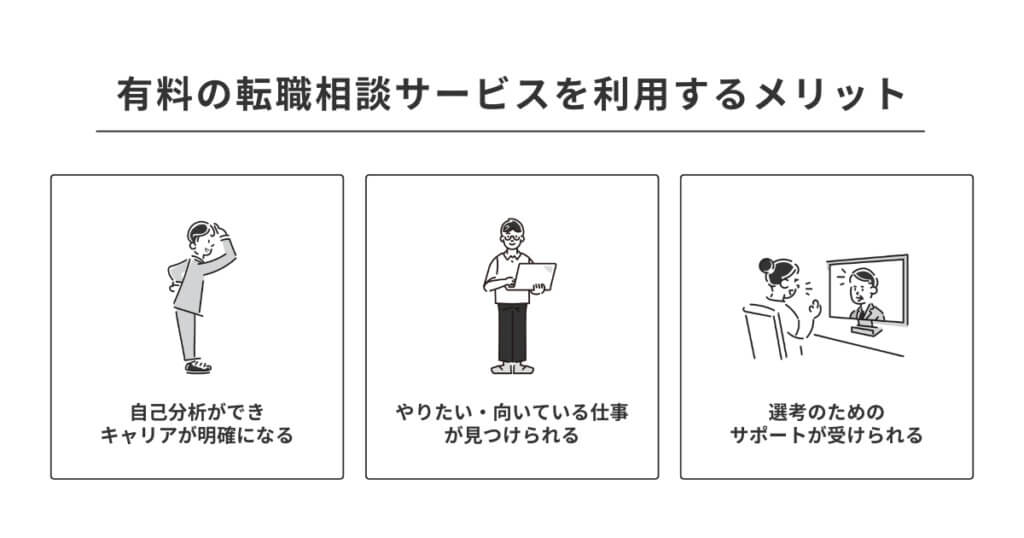 有料の転職相談サービスを利用するメリット

自己分析ができ
キャリアが明確になる

やりたい・向いている仕事
が見つけられる

選考のための
サポートが受けられる