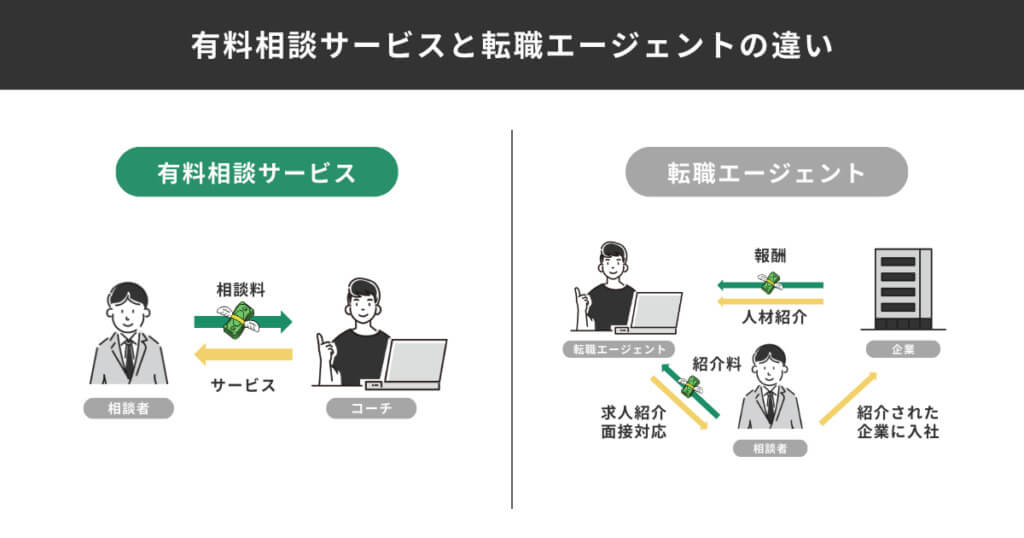 有料相談サービスと転職エージェントの違い

有料相談サービス

相談料

サービス

相談者

コーチ

転職エージェント

報酬

人材紹介

転職エージェント

企業

紹介料

求人紹介
面接対応

相談者

紹介された
企業に入社