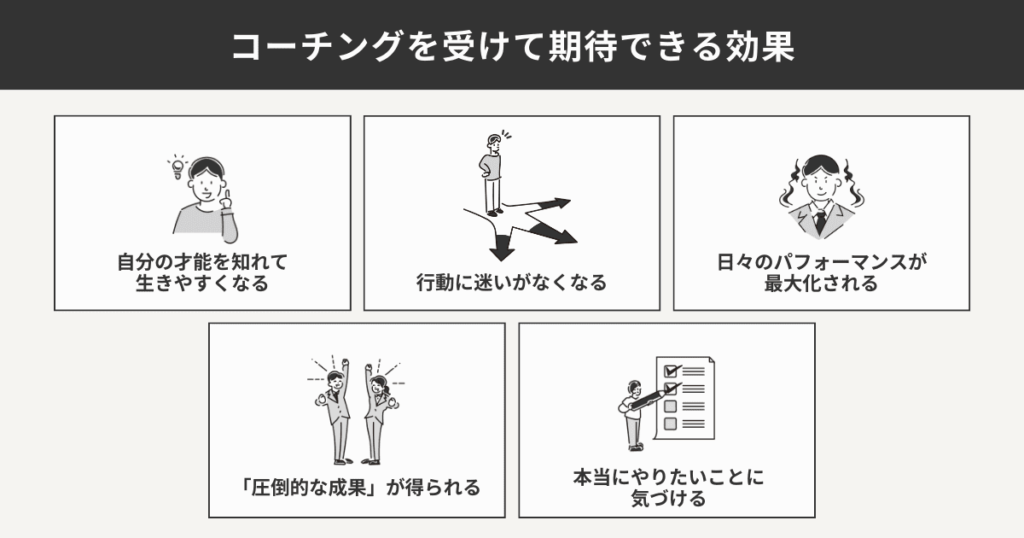 コーチングを受けて期待できる効果

自分の才能を知れて生きやすくなる

行動に迷いがなくなる

日々のパフォーマンスが最大化される

「圧倒的な成果」が得られる

本当にやりたいことに気づける