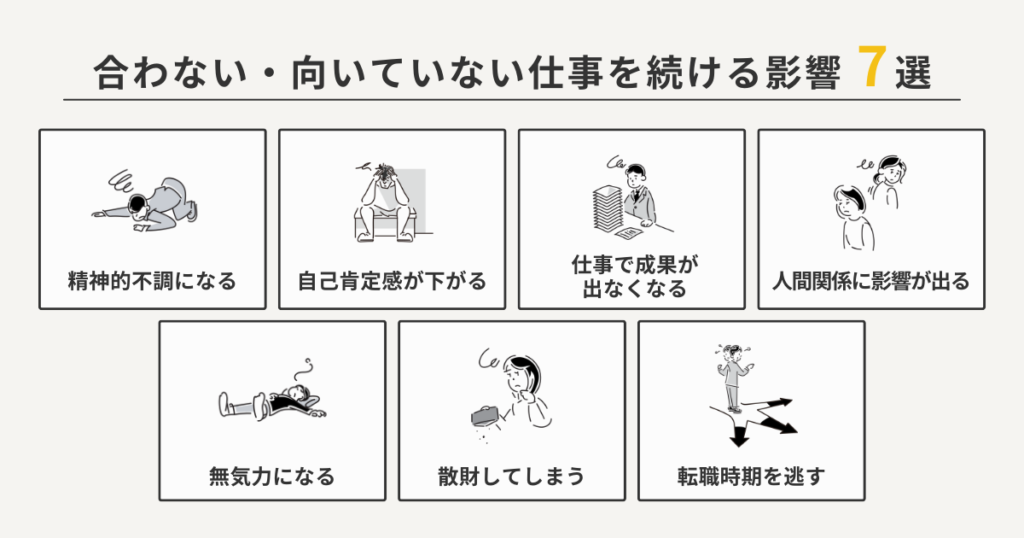 合わない・向いていない仕事を続ける影響 7選

精神的不調になる

自己肯定感が下がる

仕事で成果が出なくなる

人間関係に影響が出る

無気力になる

散財してしまう

転職時期を逃す